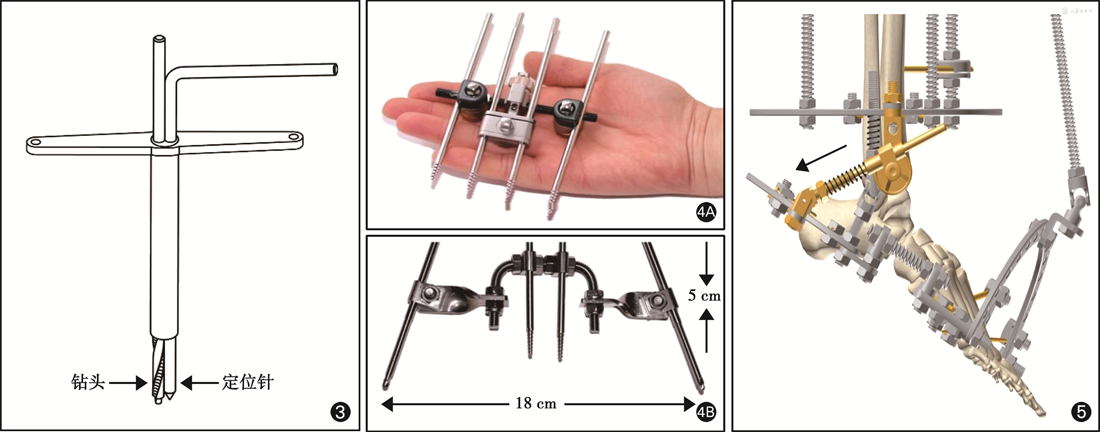 钻头
定位针
3

4A

5 cm
18 cm
4B

5